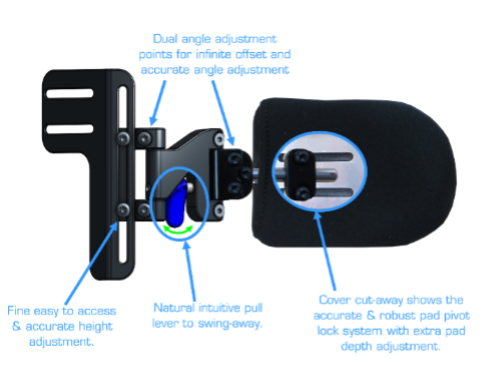 Dual angle adjustment points for infinite offset and accurate angle adjustment

Fine easy to access & accurate height adjustment.

Natural intuitive pull lever to swing-away.

Cover cut-away shows the accurate & robust pad pivot lock system with extra pad depth adjustment.